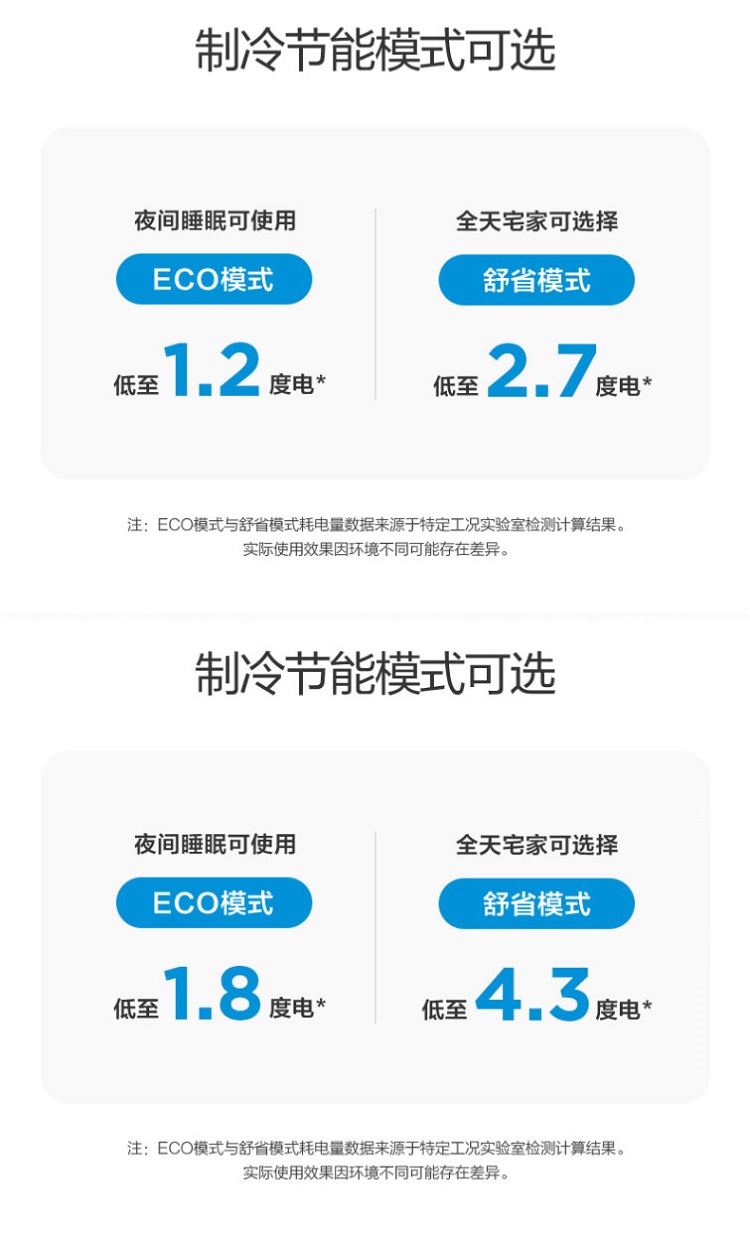 制冷节能模式可选

夜间睡眠可使用

ECO模式

低至1.2度电*

全天宅家可选择

舒省模式

低至2.7度电*

注：ECO模式与舒省模式耗电量数据来源于特定工况实验室检测计算结果。
实际使用效果因环境不同可能存在差异。

制冷节能模式可选

夜间睡眠可使用

ECO模式

低至1.8度电*

全天宅家可选择

舒省模式

低至4.3度电*

注：ECO模式与舒省模式耗电量数据来源于特定工况实验室检测计算结果。
实际使用效果因环境不同可能存在差异。